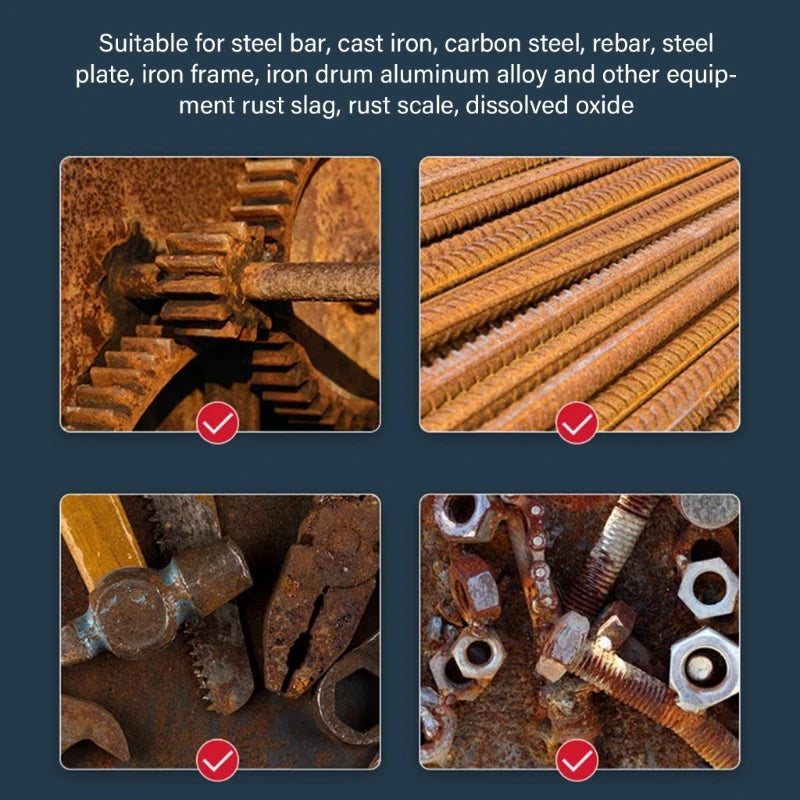 Suitable for steel bar, cast iron, carbon steel, rebar, steel plate, iron frame, iron drum aluminum alloy and other equipment rust slag, rust scale, dissolved oxide