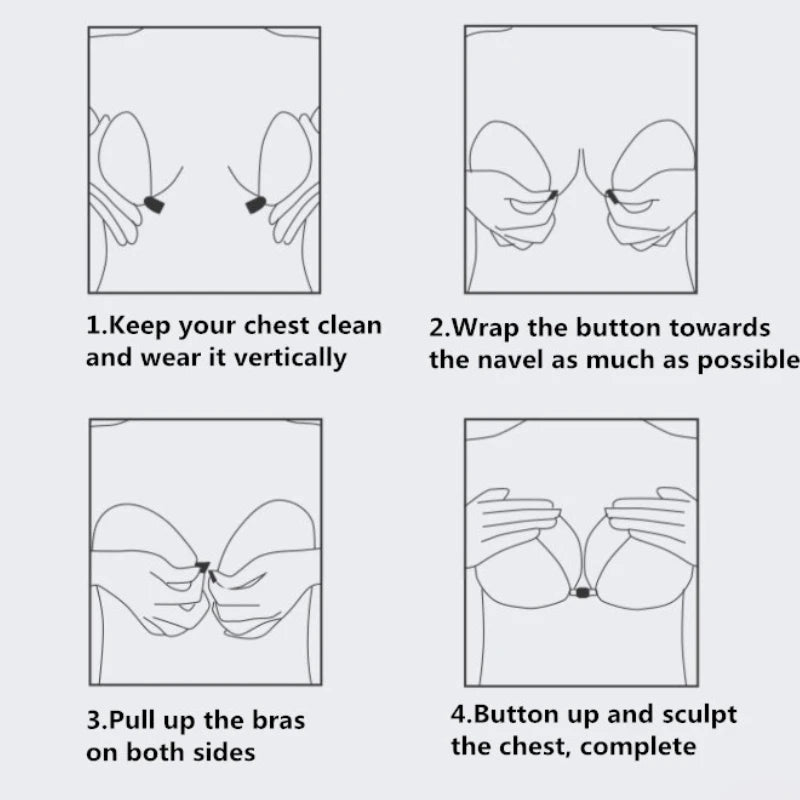 1.Keep your chest clean and wear it vertically

2.Wrap the button towards the navel as much as possible

3.Pull up the bras on both sides

4.Button up and sculpt the chest, complete