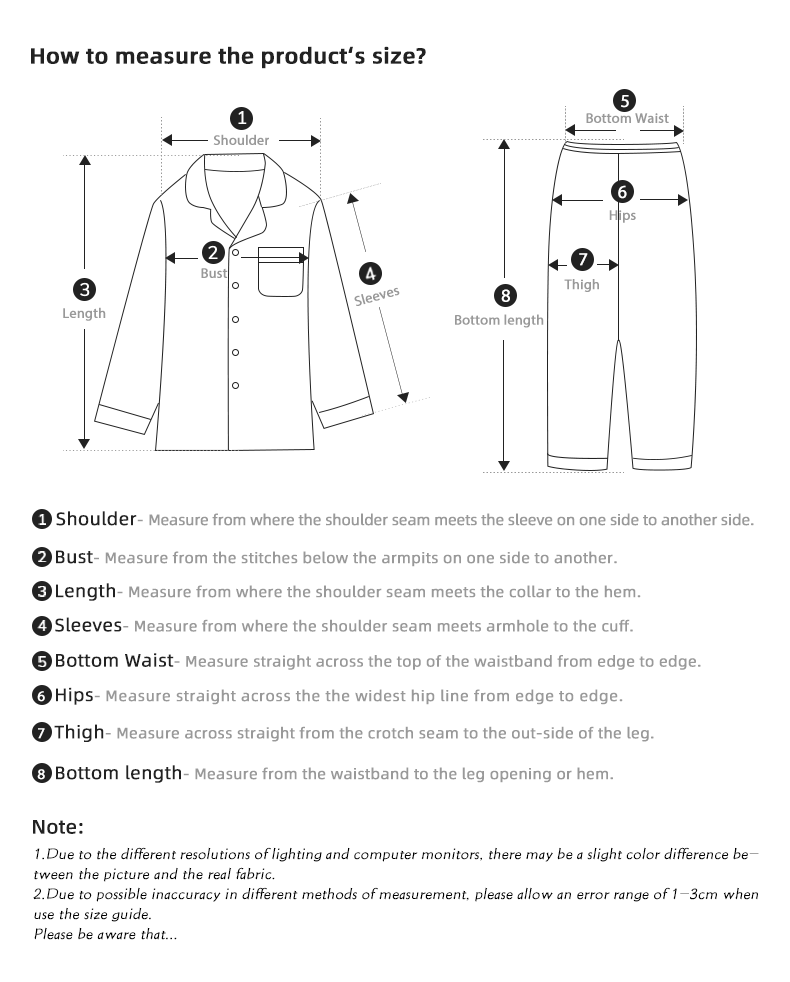 How to measure the product's size?

1 Shoulder
2 Bust
3 Length
4 Sleeves
5 Bottom Waist
6 Hips
7 Thigh
8 Bottom length

1 Shoulder- Measure from where the shoulder seam meets the sleeve on one side to another side.
2 Bust- Measure from the stitches below the armpits on one side to another.
3 Length- Measure from where the shoulder seam meets the collar to the hem.
4 Sleeves- Measure from where the shoulder seam meets armhole to the cuff.
5 Bottom Waist- Measure straight across the top of the waistband from edge to edge.
6 Hips- Measure straight across the the widest hip line from edge to edge.
7 Thigh- Measure across straight from the crotch seam to the out-side of the leg.
8 Bottom length- Measure from the waistband to the leg opening or hem.

Note:
1.Due to the different resolutions of lighting and computer monitors, there may be a slight color difference between the picture and the real fabric.
2.Due to possible inaccuracy in different methods of measurement, please allow an error range of 1-3cm when use the size guide.
Please be aware that...