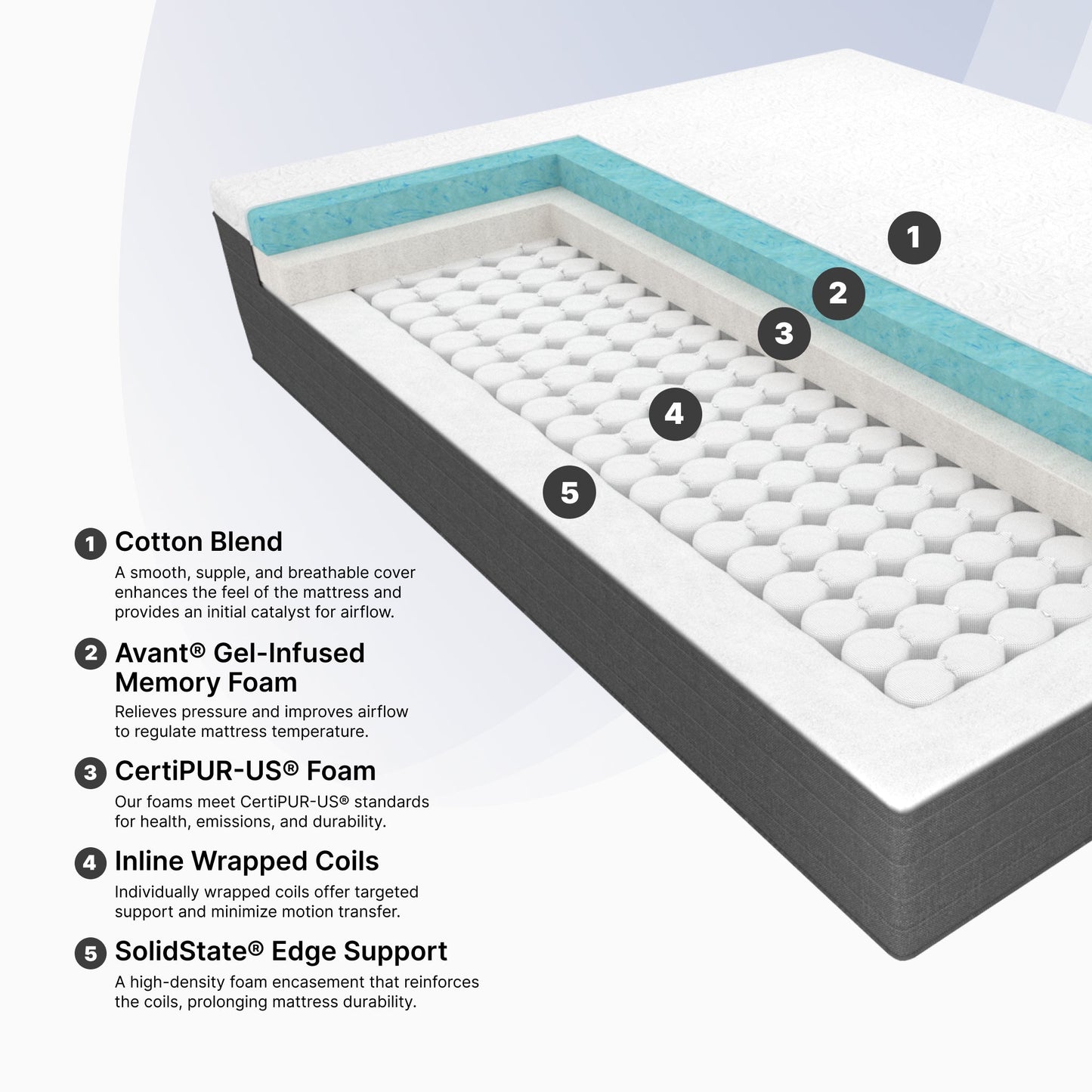 1
2
3
4
5

1 Cotton Blend
A smooth, supple, and breathable cover enhances the feel of the mattress and provides an initial catalyst for airflow.

2 Avant® Gel-Infused Memory Foam
Relieves pressure and improves airflow to regulate mattress temperature.

3 CertiPUR-US® Foam
Our foams meet CertiPUR-US® standards for health, emissions, and durability.

4 Inline Wrapped Coils
Individually wrapped coils offer targeted support and minimize motion transfer.

5 SolidState® Edge Support
A high-density foam encasement that reinforces the coils, prolonging mattress durability.