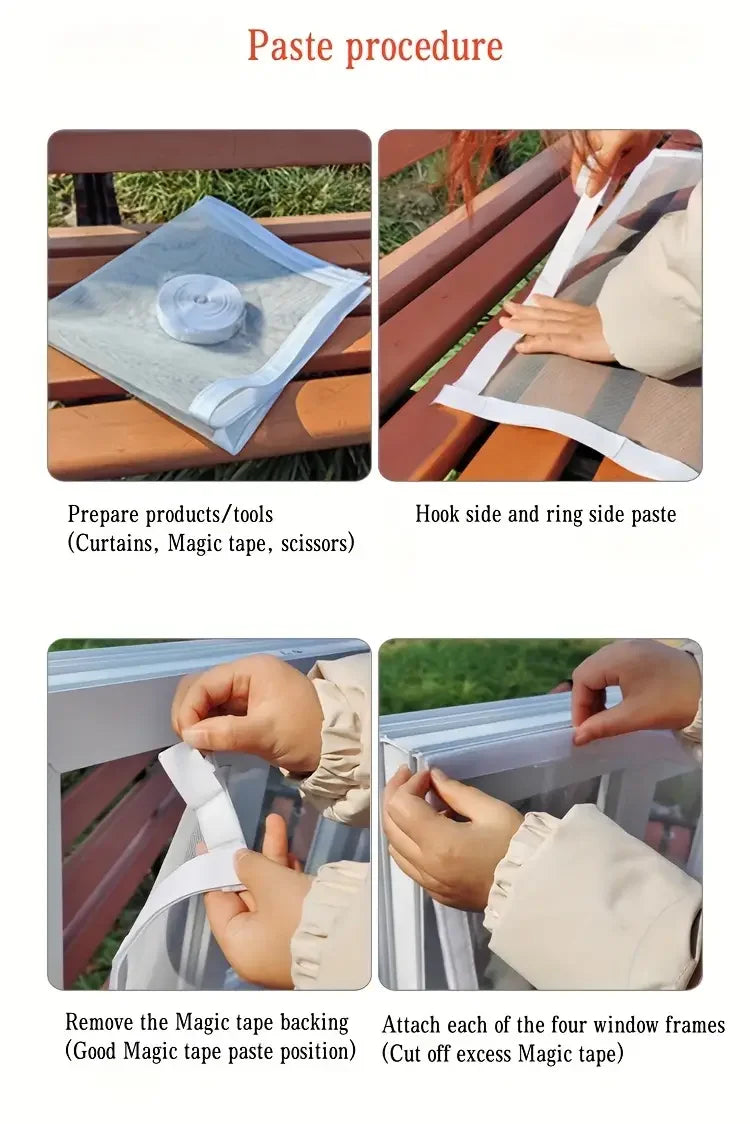 Paste procedure

Prepare products/tools
(Curtains, Magic tape, scissors)

Hook side and ring side paste

Remove the Magic tape backing
(Good Magic tape paste position)

Attach each of the four window frames
(Cut off excess Magic tape)