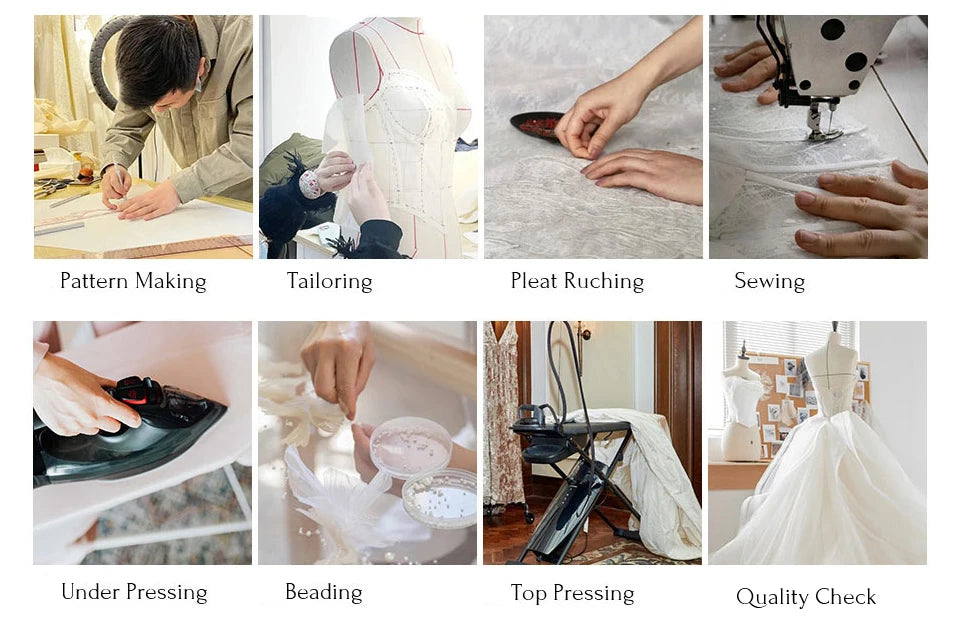 Pattern Making

Tailoring

Pleat Ruching

Sewing

Under Pressing

Beading

Top Pressing

Quality Check