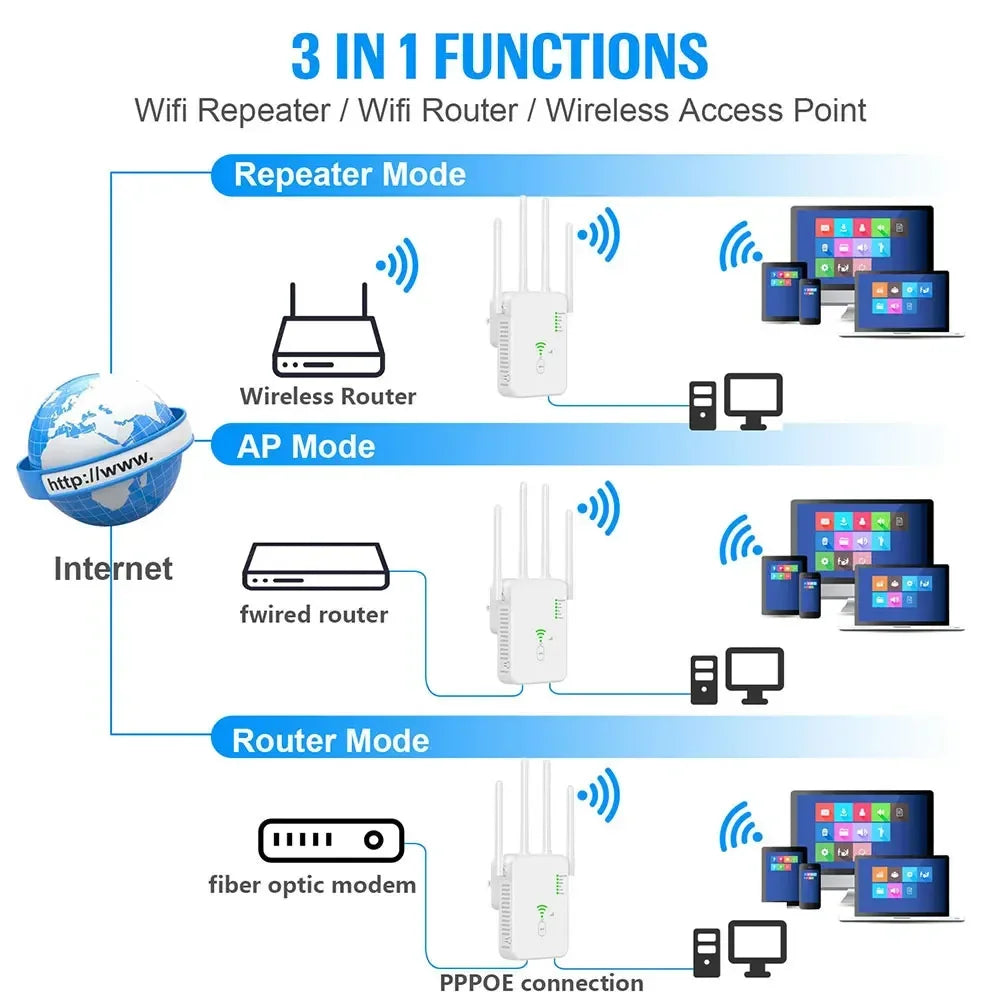 3 IN 1 FUNCTIONS

Wifi Repeater / Wifi Router / Wireless Access Point

Repeater Mode

Wireless Router

http://www.

Internet

AP Mode

fwired router

Router Mode

fiber optic modem

PPPOE connection