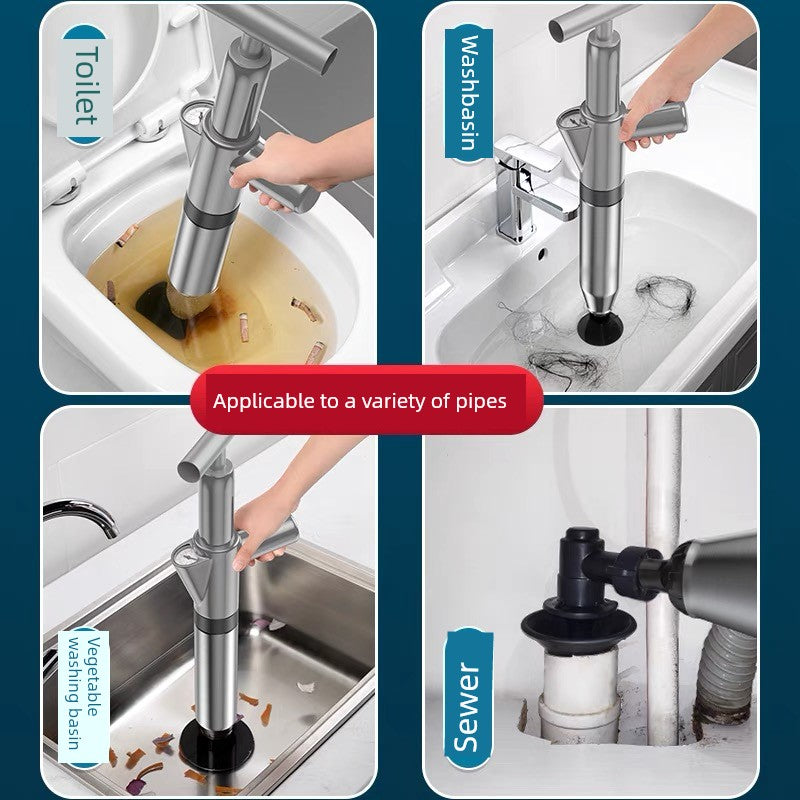 Toilet

Washbasin

Applicable to a variety of pipes

Vegetable washing basin

Sewer