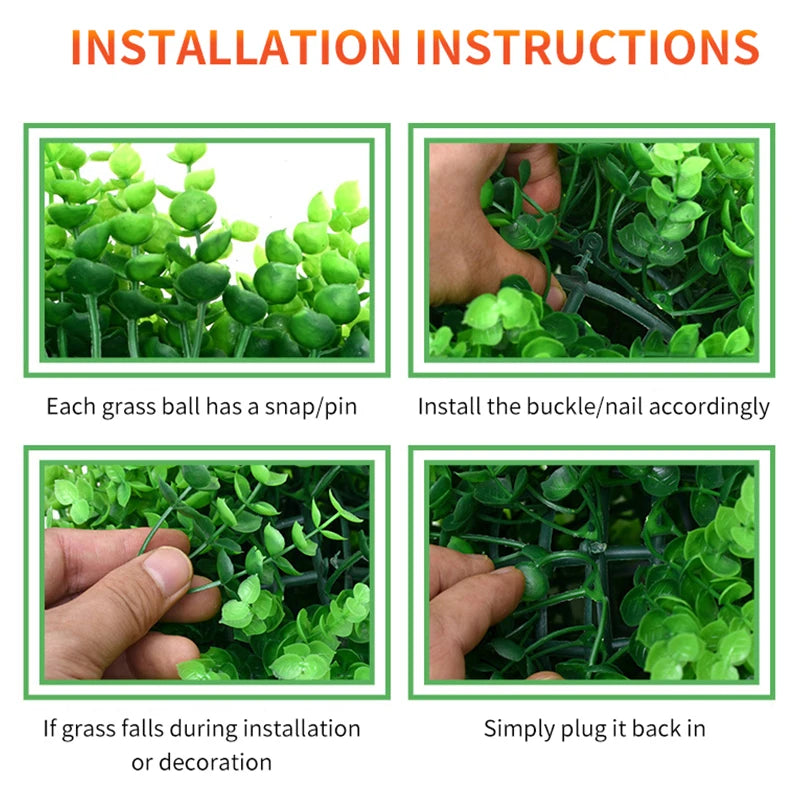 INSTALLATION INSTRUCTIONS

Each grass ball has a snap/pin

Install the buckle/nail accordingly

If grass falls during installation or decoration

Simply plug it back in