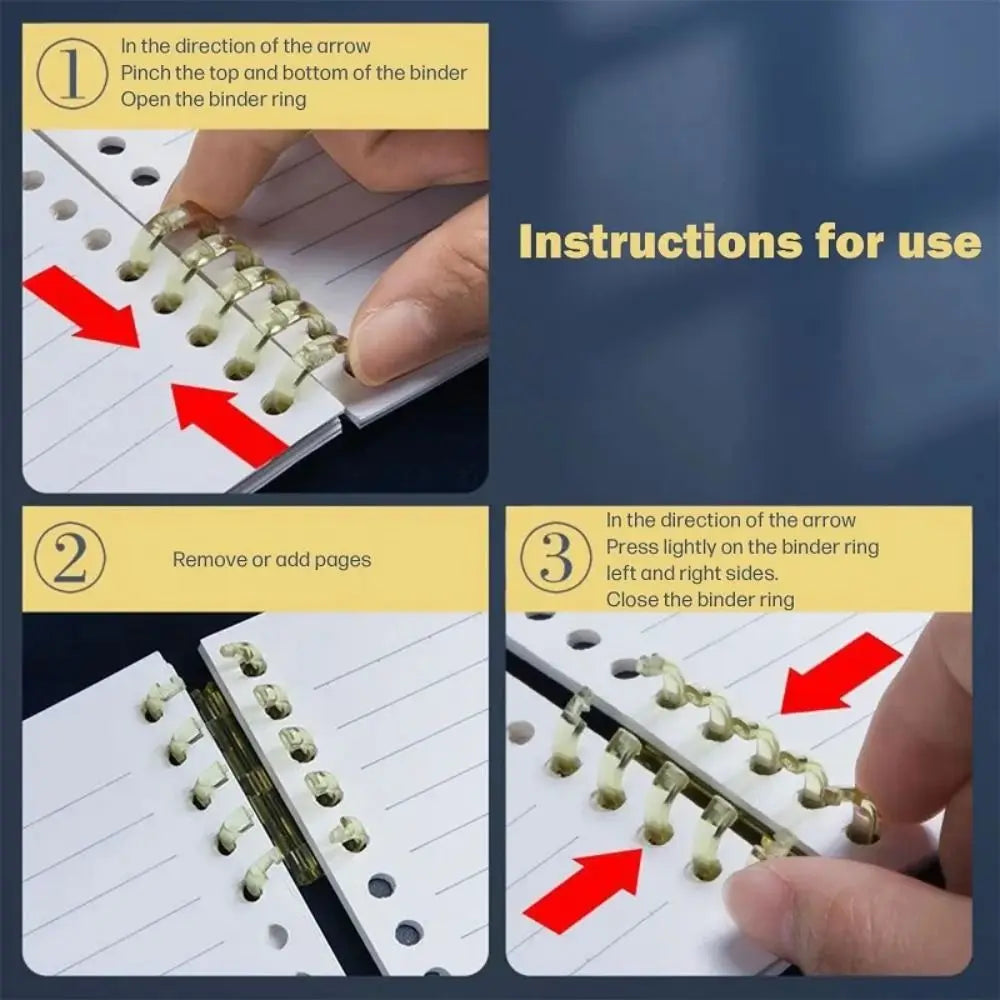 1
In the direction of the arrow
Pinch the top and bottom of the binder
Open the binder ring

Instructions for use

2
Remove or add pages

3
In the direction of the arrow
Press lightly on the binder ring
left and right sides.
Close the binder ring